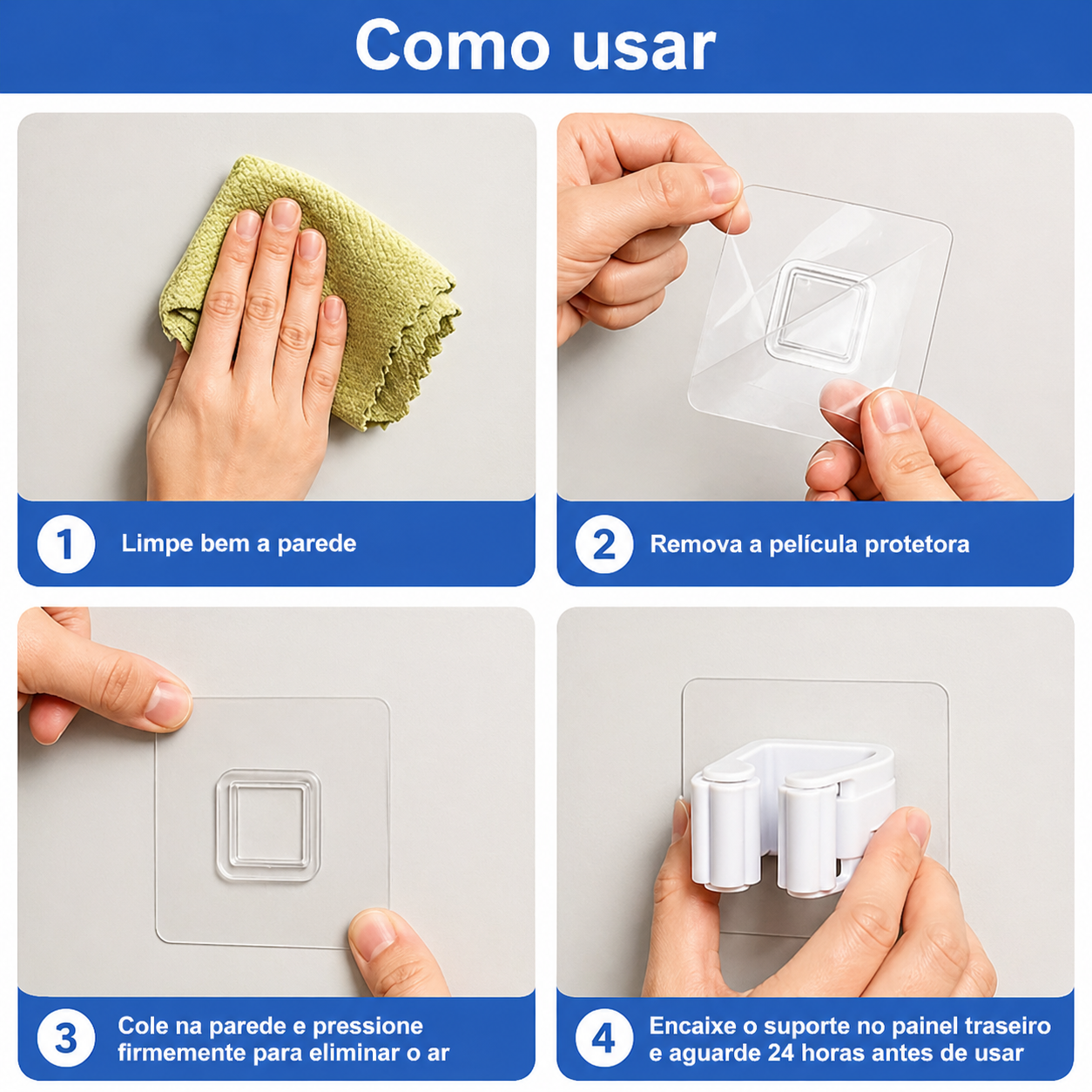 Como usar

1 Limpe bem a parede

2 Remova a película protetora

3 Cole na parede e pressione firmemente para eliminar o ar

4 Encaixe o suporte no painel traseiro e aguarde 24 horas antes de usar