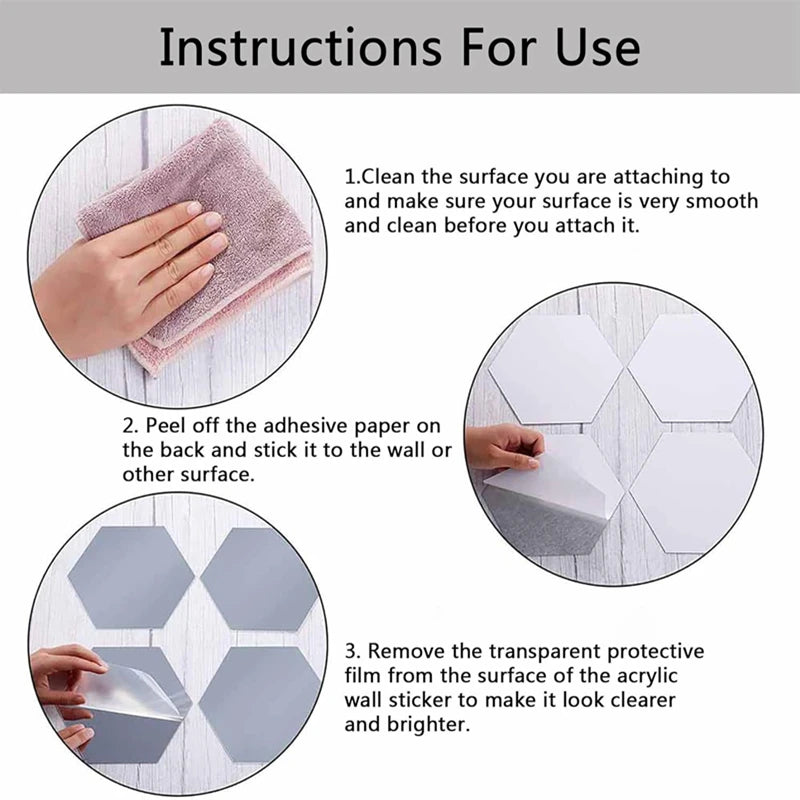 Instructions For Use

1.Clean the surface you are attaching to and make sure your surface is very smooth and clean before you attach it.

2. Peel off the adhesive paper on the back and stick it to the wall or other surface.

3. Remove the transparent protective film from the surface of the acrylic wall sticker to make it look clearer and brighter.